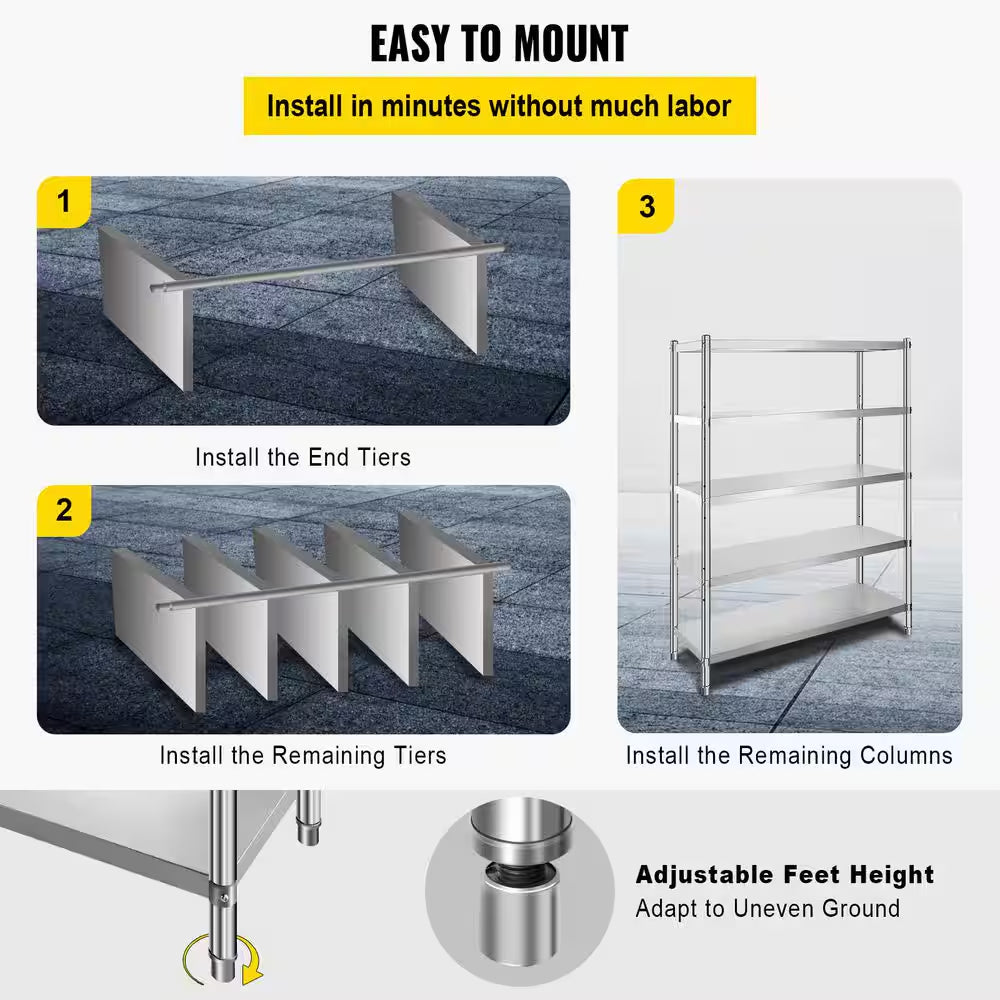 EASY TO MOUNT

Install in minutes without much labor

1

Install the End Tiers

2

Install the Remaining Tiers

3

Install the Remaining Columns

Adjustable Feet Height
Adapt to Uneven Ground